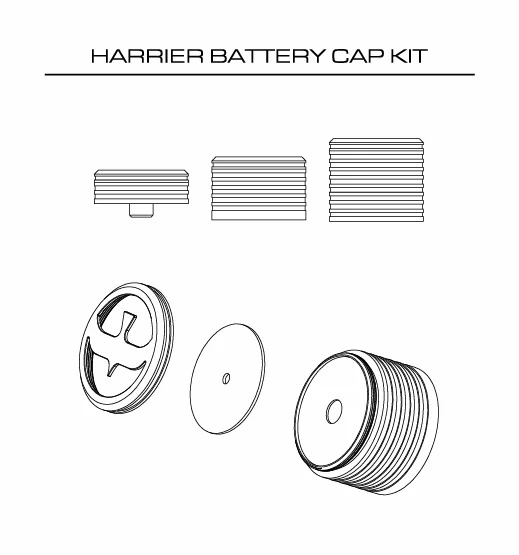 HARRIER BATTERY CAP KIT